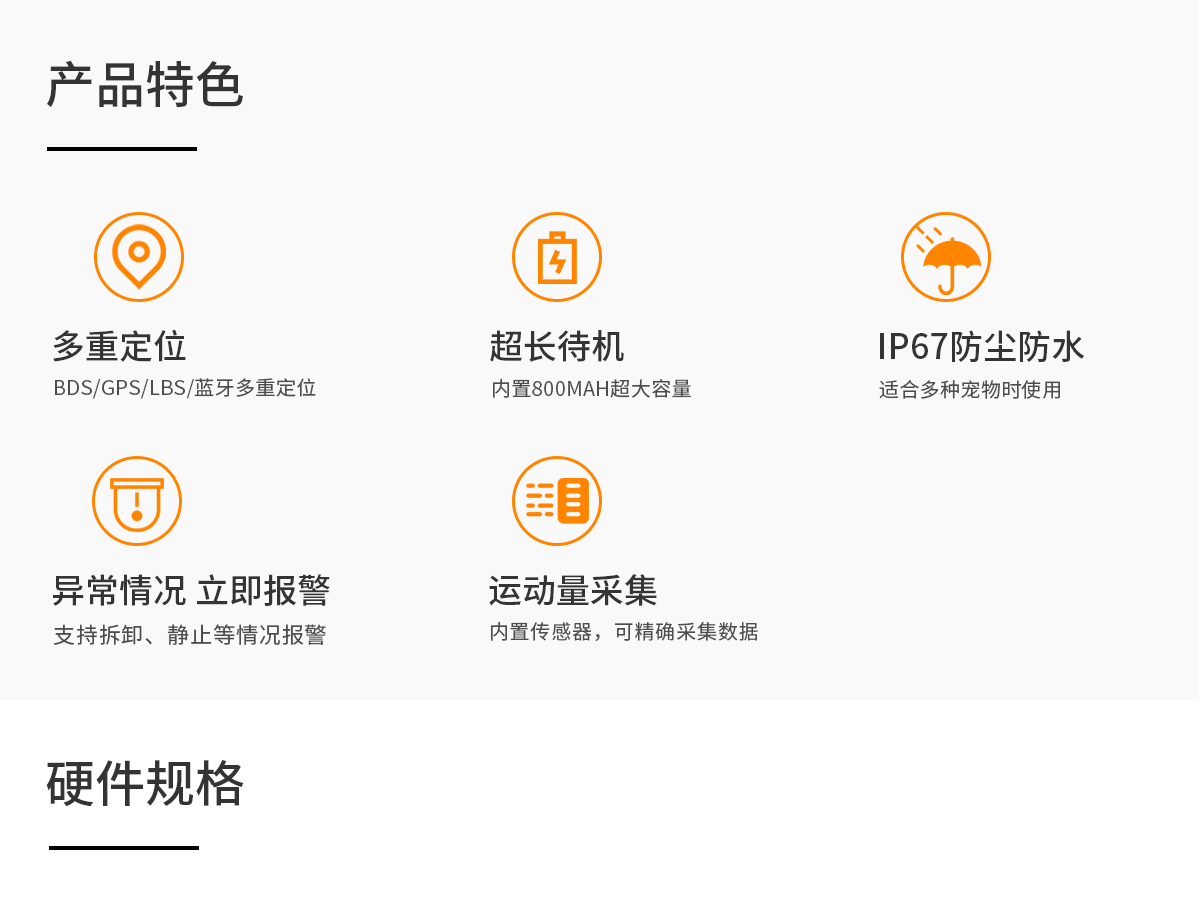 产品特色

多重定位
BDS/GPS/LBS/蓝牙多重定位

超长待机
内置800MAH超大容量

IP67防尘防水
适合多种宠物时使用

异常情况 立即报警
支持拆卸、静止等情况报警

运动量采集
内置传感器，可精确采集数据

硬件规格